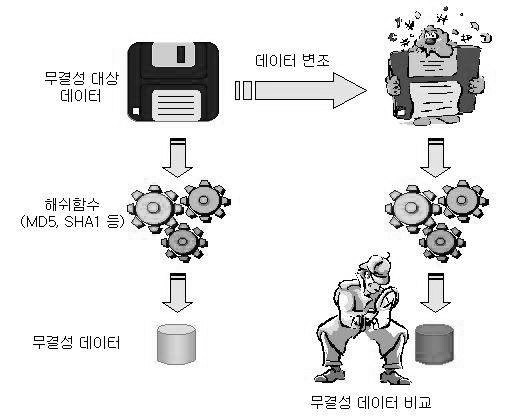 무결성 대상 데이터

데이터 변조

해쉬함수 (MD5, SHA1 등)

무결성 데이터

무결성 데이터 비교